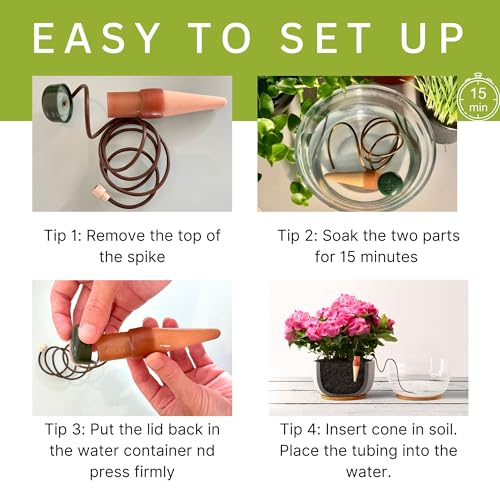 EASY TO SET UP

15 min

Tip 1: Remove the top of the spike

Tip 2: Soak the two parts for 15 minutes

Tip 3: Put the lid back in the water container nd press firmly

Tip 4: Insert cone in soil. Place the tubing into the water.